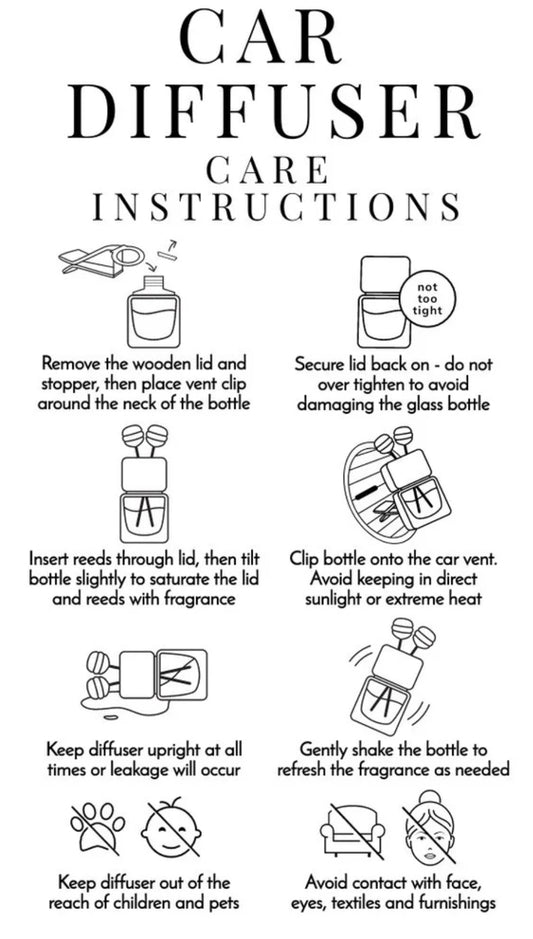 CAR DIFFUSER
CARE INSTRUCTIONS

Remove the wooden lid and stopper, then place vent clip around the neck of the bottle

not too tight

Secure lid back on - do not over tighten to avoid damaging the glass bottle

Insert reeds through lid, then tilt bottle slightly to saturate the lid and reeds with fragrance

Clip bottle onto the car vent. Avoid keeping in direct sunlight or extreme heat

Keep diffuser upright at all times or leakage will occur

Gently shake the bottle to refresh the fragrance as needed

Keep diffuser out of the reach of children and pets

Avoid contact with face, eyes, textiles and furnishings