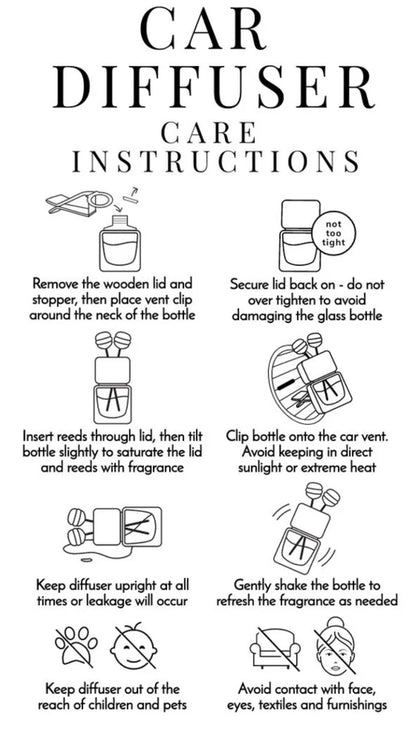 CAR DIFFUSER
CARE INSTRUCTIONS

Remove the wooden lid and stopper, then place vent clip around the neck of the bottle

not too tight

Secure lid back on - do not over tighten to avoid damaging the glass bottle

Insert reeds through lid, then tilt bottle slightly to saturate the lid and reeds with fragrance

Clip bottle onto the car vent. Avoid keeping in direct sunlight or extreme heat

Keep diffuser upright at all times or leakage will occur

Gently shake the bottle to refresh the fragrance as needed

Keep diffuser out of the reach of children and pets

Avoid contact with face, eyes, textiles and furnishings